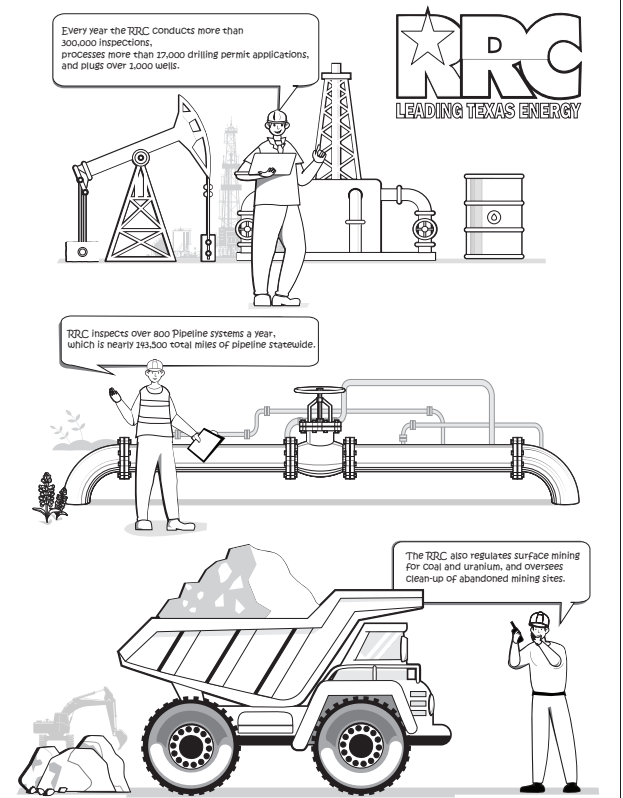 Every year the RRC conducts more than 300,000 inspections, processes more than 17,000 drilling permit applications, and plugs over 1,000 wells.

RRC
LEADING TEXAS ENERGY

RRC inspects over 800 Pipeline systems a year, which is nearly 143,500 total miles of pipeline statewide.

The RRC also regulates surface mining for coal and uranium, and oversees clean-up of abandoned mining sites.